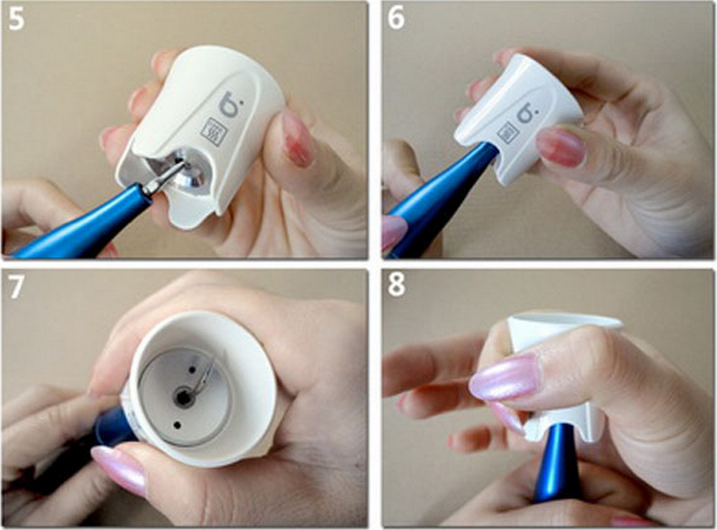 5

6

7

8